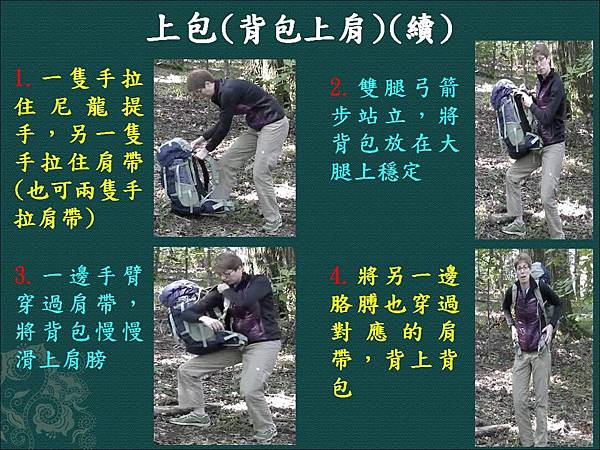 上包(背包上肩)(續)

1. 一隻手拉住尼龍提手，另一隻手拉住肩帶(也可兩隻手拉肩帶)

2. 雙腿弓箭步站立，將背包放在大腿上穩定

3. 一邊手臂穿過肩帶，將背包慢慢滑上肩膀

4. 將另一邊胳膊也穿過對應的肩帶，背上背包