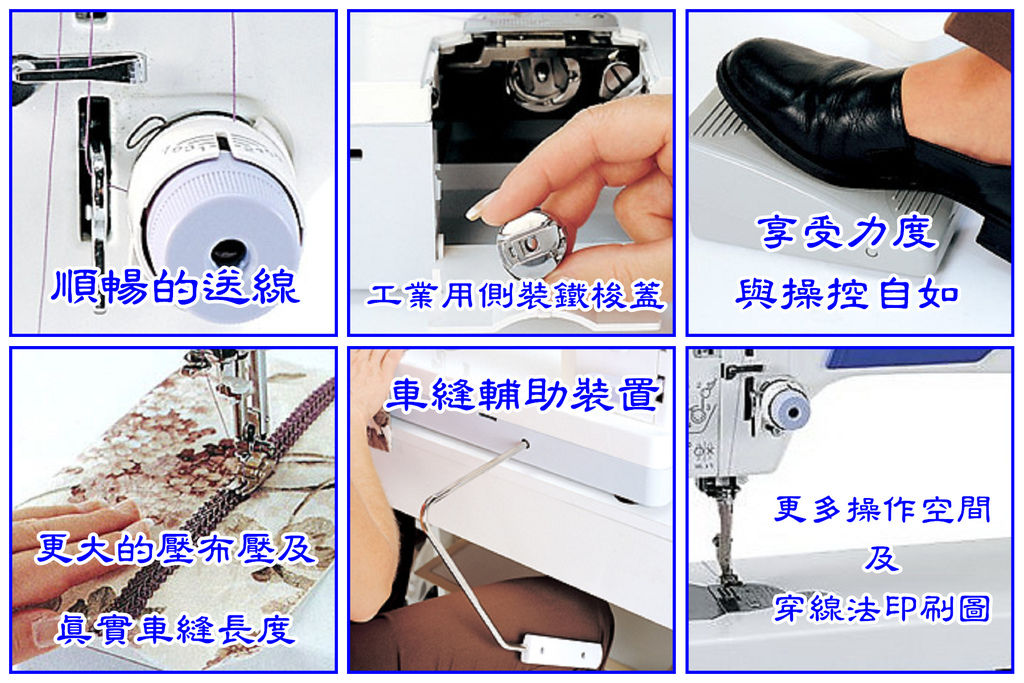 順暢的送線

工業用側裝鐵梭蓋

享受力度
與操控自如

更大的壓布壓及
真實車縫長度

車縫輔助裝置

更多操作空間
及
穿線法印刷圖