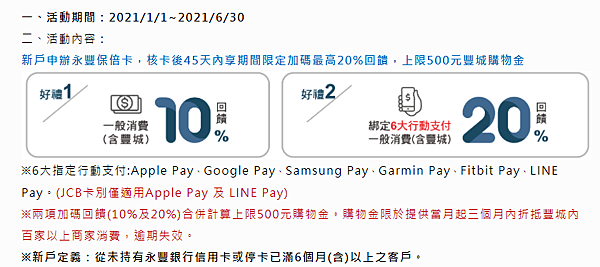 一、活動期間：2021/1/1~2021/6/30

二、活動內容：

新戶申辦永豐保倍卡，核卡後45天內享期間限定加碼最高20%回饋，上限500元豐城購物金

好禮1

一般消費
(含豐城)

10
回饋
%

好禮2

綁定6大行動支付
一般消費(含豐城)

20
回饋
%

※6大指定行動支付:Apple Pay、Google Pay、Samsung Pay、Garmin Pay、Fitbit Pay、LINE Pay。(JCB卡別僅適用Apple Pay 及 LINE Pay)

※兩項加碼回饋(10%及20%)合併計算上限500元購物金。購物金限於提供當月起三個月內折抵豐城內百家以上商家消費，逾期失效。

※新戶定義：從未持有永豐銀行信用卡或停卡已滿6個月(含)以上之客戶。