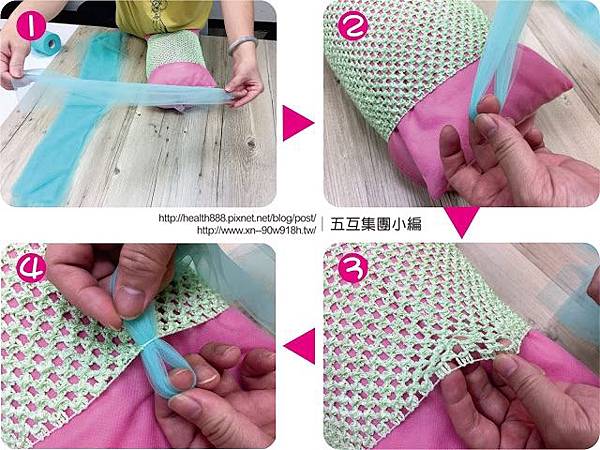 1

2

http://health888.pixnet.net/blog/post/
http://www.xn--90w918h.tw/

五互集團小編

4

3