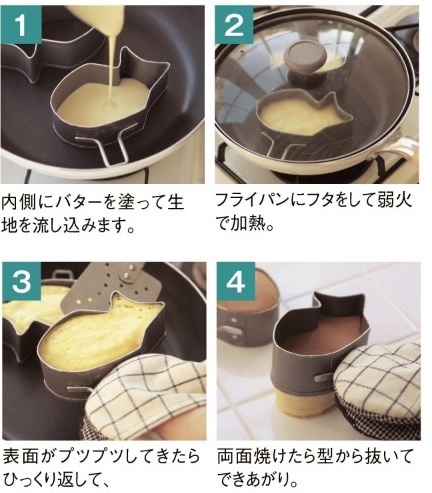 1

内側にバターを塗って生地を流し込みます。

2

フライパンにフタをして弱火で加熱。

3

表面がプツプツしてきたらひっくり返して、

4

両面焼けたら型から抜いてできあがり。