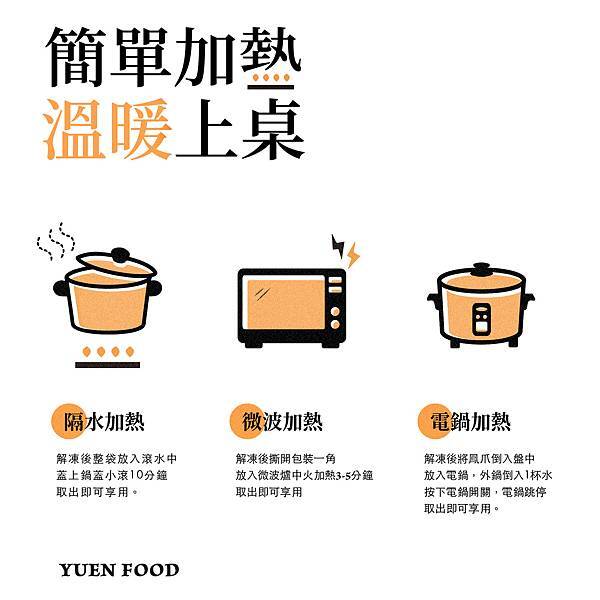 簡單加熱
溫暖上桌

隔水加熱

解凍後整袋放入滾水中
蓋上鍋蓋小滾10分鐘
取出即可享用。

微波加熱

解凍後撕開包裝一角
放入微波爐中火加熱3-5分鐘
取出即可享用

電鍋加熱

解凍後將鳳爪倒入盤中
放入電鍋，外鍋倒入1杯水
按下電鍋開關，電鍋跳停
取出即可享用。

YUEN FOOD