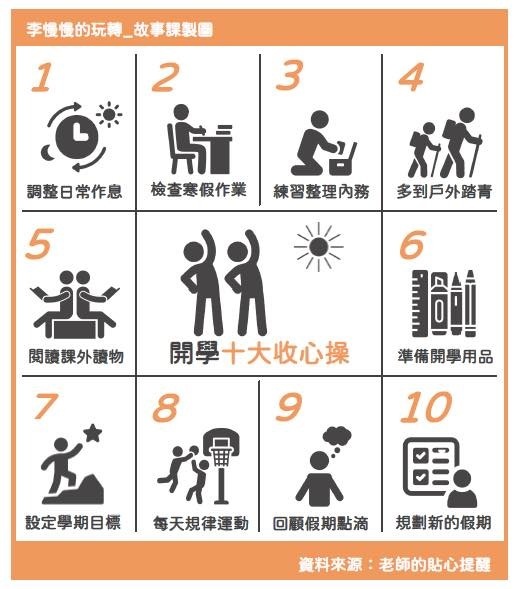 李慢慢的玩轉_故事課製圖

1
調整日常作息

2
檢查寒假作業

3
練習整理內務

4
多到戶外踏青

5
閱讀課外讀物

開學十大收心操

6
準備開學用品

7
設定學期目標

8
每天規律運動

9
回顧假期點滴

10
規劃新的假期

資料來源：老師的貼心提醒