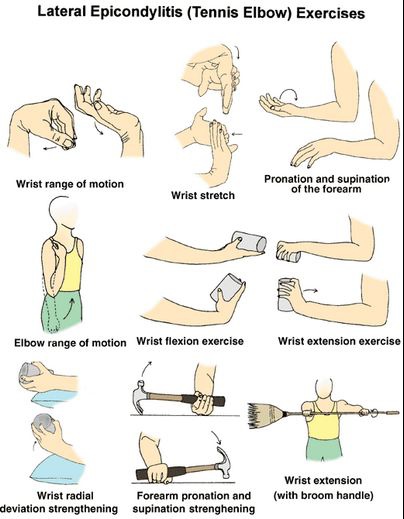 Lateral Epicondylitis (Tennis Elbow) Exercises

Wrist range of motion

Wrist stretch

Pronation and supination of the forearm

Elbow range of motion

Wrist flexion exercise

Wrist extension exercise

Wrist radial deviation strengthening

Forearm pronation and supination strenghening

Wrist extension (with broom handle)