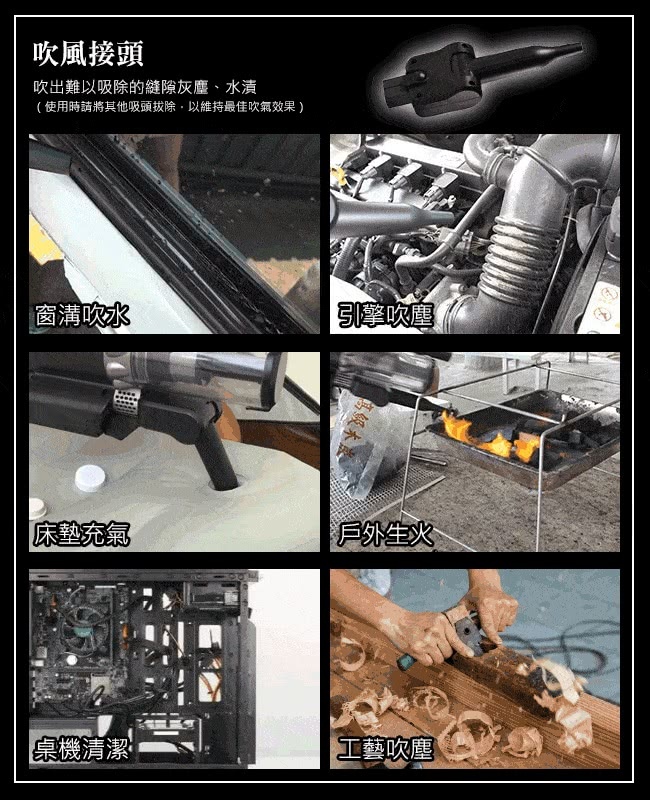 吹風接頭

吹出難以吸除的縫隙灰塵、水漬
（使用時請將其他吸頭拔除，以維持最佳吹氣效果）

窗溝吹水

引擎吹塵

床墊充氣

戶外生火

桌機清潔

工藝吹塵