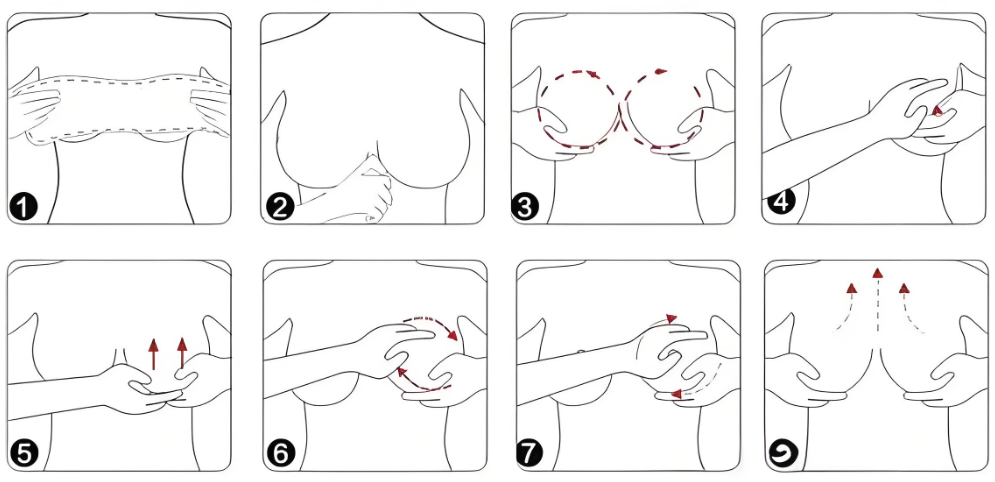 1
2
3
4
5
6
7
9