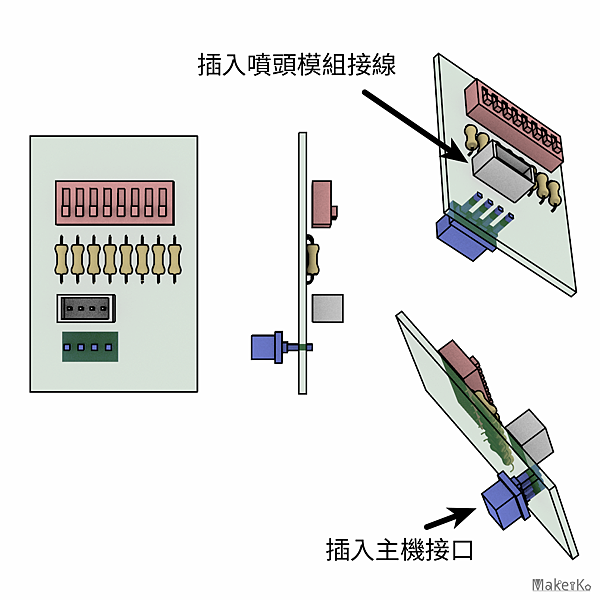 插入噴頭模組接線

插入主機接口

MakerKo