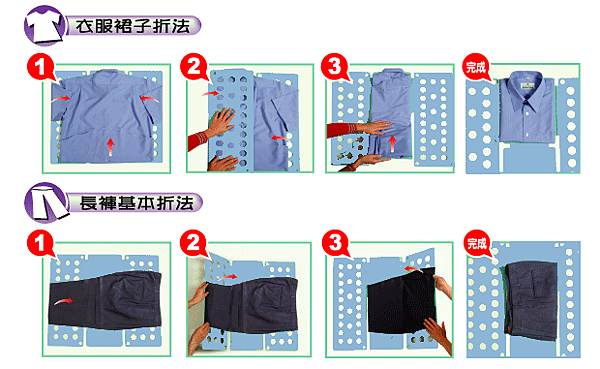 衣服裙子折法

1

2

3

完成

長褲基本折法

1

2

3

完成