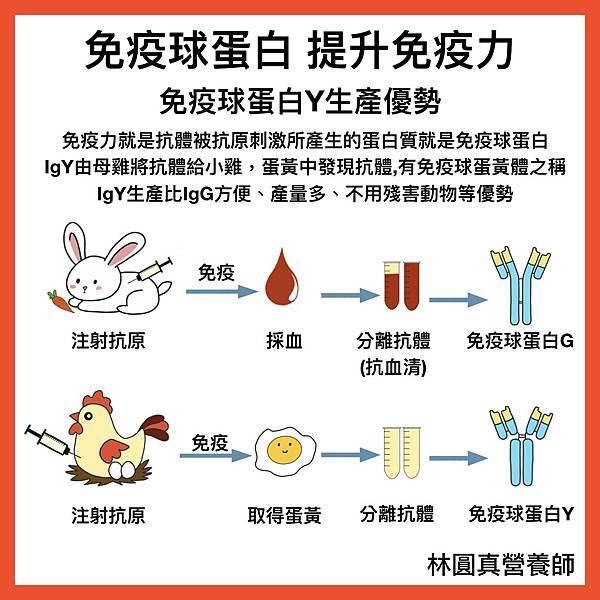 免疫球蛋白 提升免疫力

免疫球蛋白Y生產優勢

免疫力就是抗體被抗原刺激所產生的蛋白質就是免疫球蛋白
IgY由母雞將抗體給小雞，蛋黃中發現抗體,有免疫球蛋黃體之稱
IgY生產比IgG方便、產量多、不用殘害動物等優勢

免疫

注射抗原

採血

分離抗體
(抗血清)

免疫球蛋白G

免疫

注射抗原

取得蛋黃

分離抗體

免疫球蛋白Y

林圓真營養師