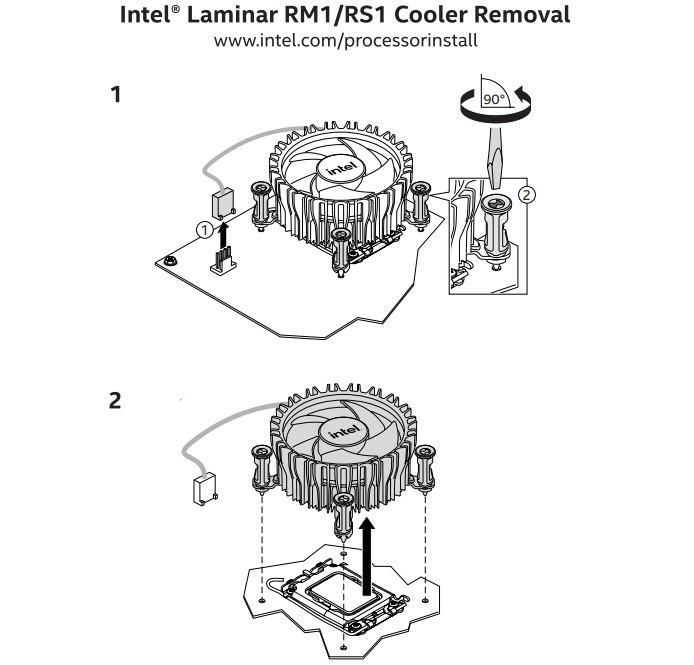 Intel® Laminar RM1/RS1 Cooler Removal
www.intel.com/processorinstall

1

90°

intel

1

2

2

intel