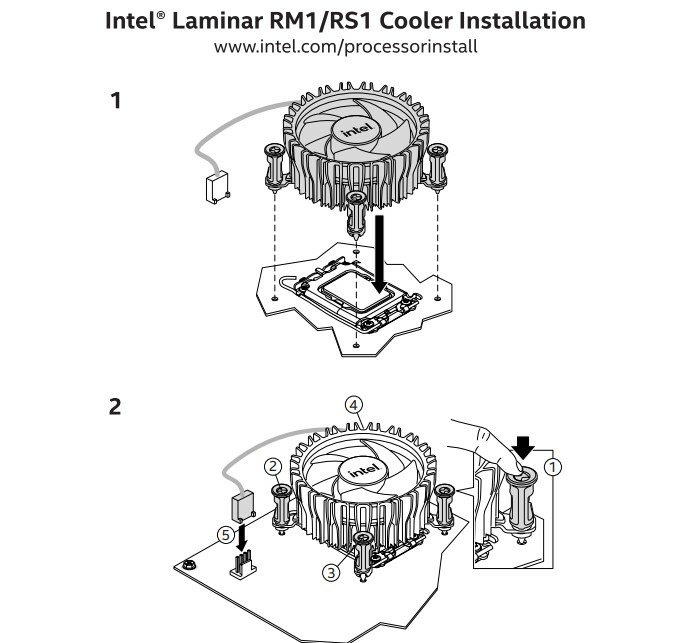 Intel® Laminar RM1/RS1 Cooler Installation
www.intel.com/processorinstall

1

intel

2

4

2

intel

1

5

3