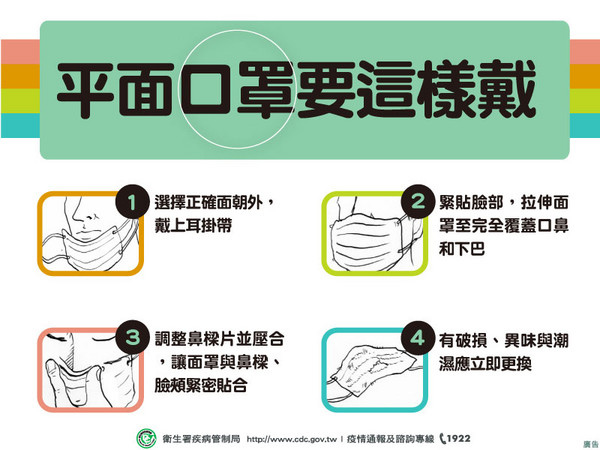 平面口罩要這樣戴

1 選擇正確面朝外，戴上耳掛帶

2 緊貼臉部，拉伸面罩至完全覆蓋口鼻和下巴

3 調整鼻樑片並壓合，讓面罩與鼻樑、臉頰緊密貼合

4 有破損、異味與潮濕應立即更換

衛生署疾病管制局 http://www.cdc.gov.tw | 疫情通報及諮詢專線 1922

廣告