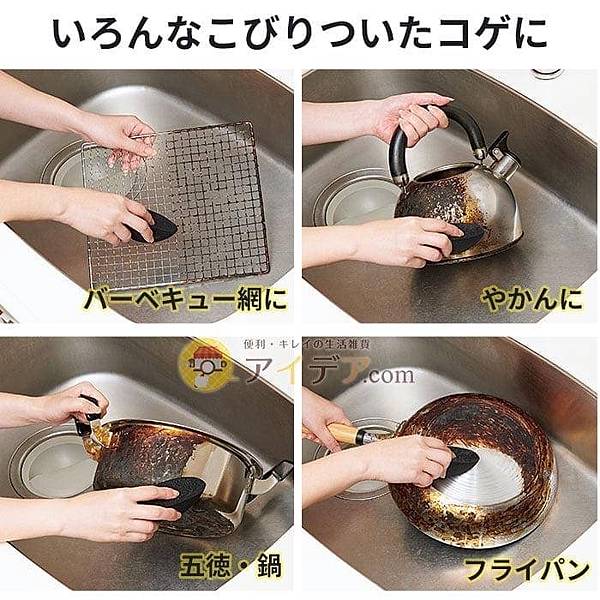 いろんなこびりついたコゲに

バーベキュー網に

やかんに

便利・キレイの生活雑貨
アイデア.com

五徳・鍋

フライパン