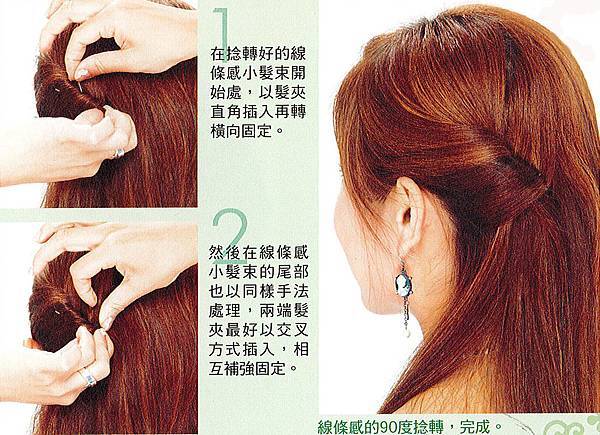 1

在捻轉好的線條感小髮束開始處，以髮夾直角插入再轉橫向固定。

2

然後在線條感小髮束的尾部也以同樣手法處理，兩端髮夾最好以交叉方式插入，相互補強固定。

線條感的90度捻轉，完成。