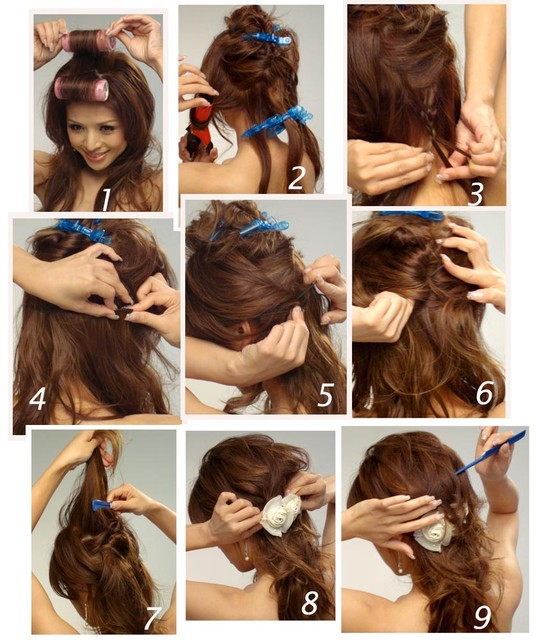 1
2
3
4
5
6
7
8
9