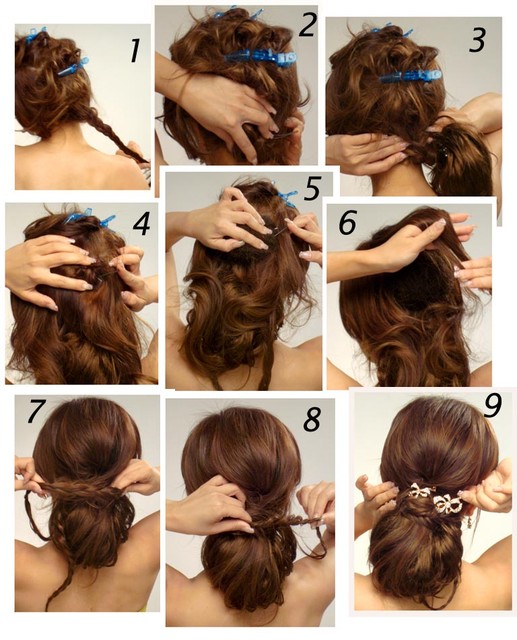 1
2
3
4
5
6
7
8
9