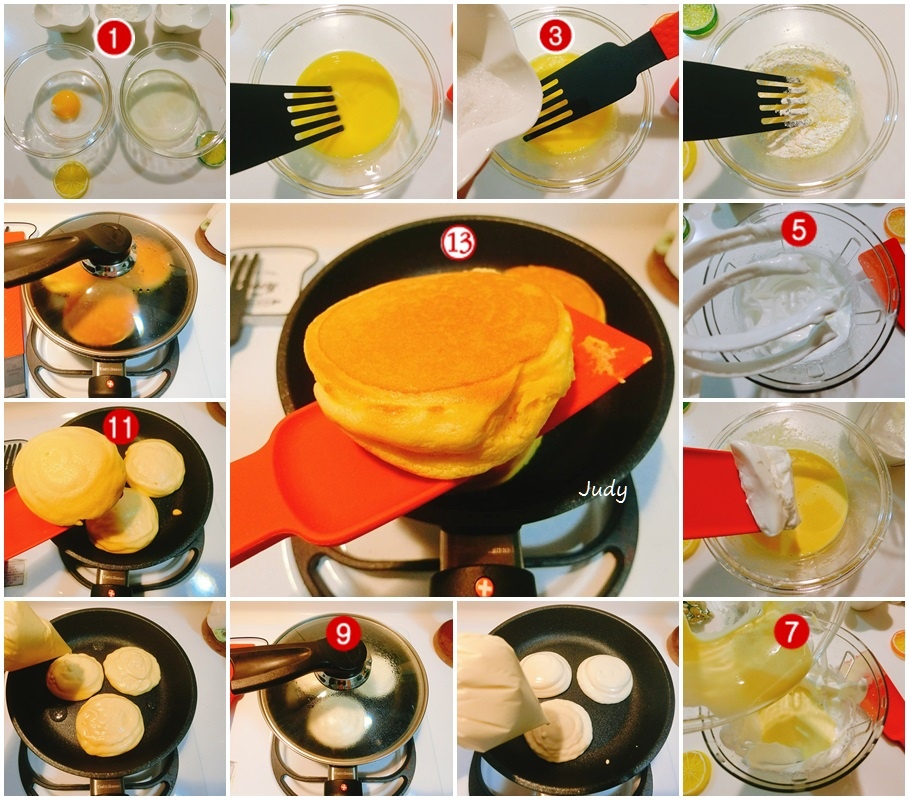 1
3
13
5
11
Judy
9
7