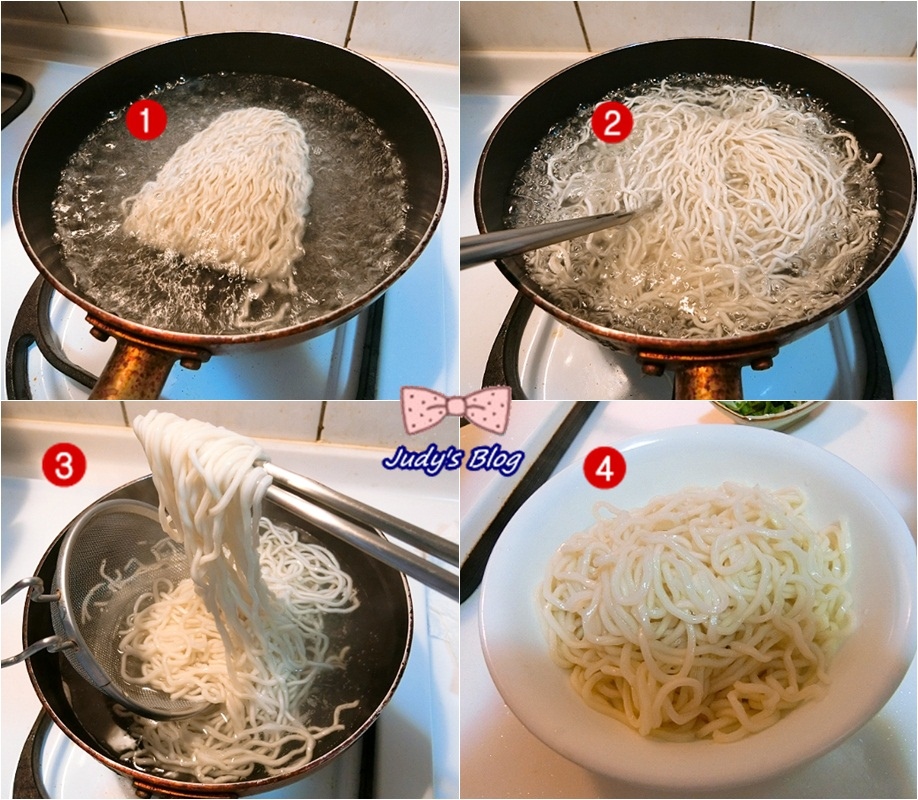 1
2
Judy's Blog
3
4