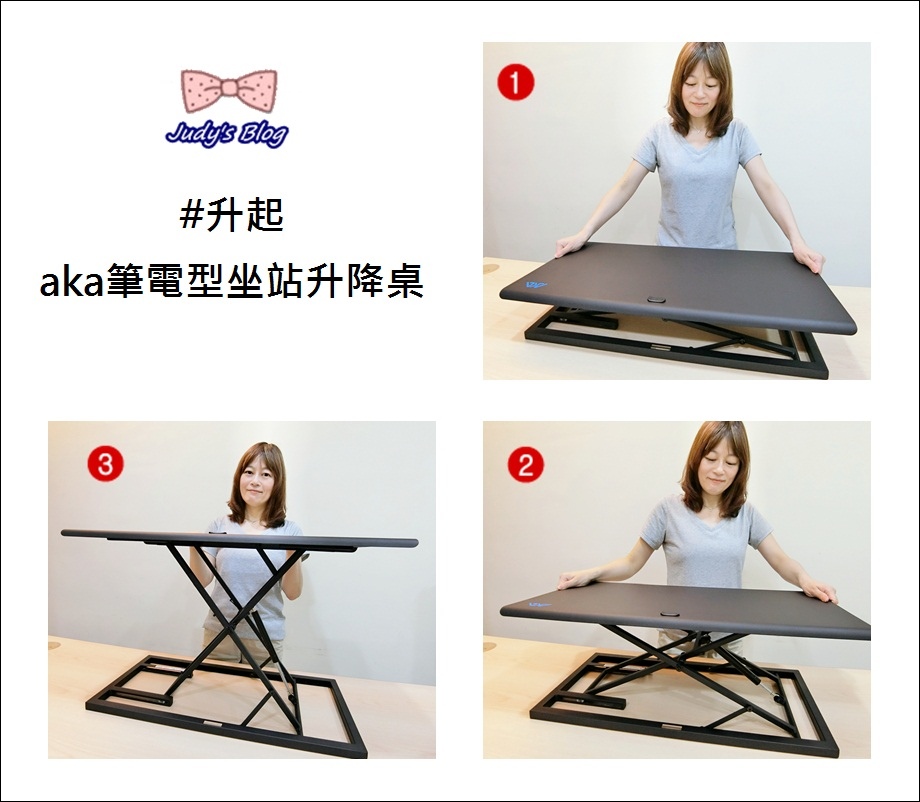 Judy's Blog

#升起
aka筆電型坐站升降桌

1

3

2