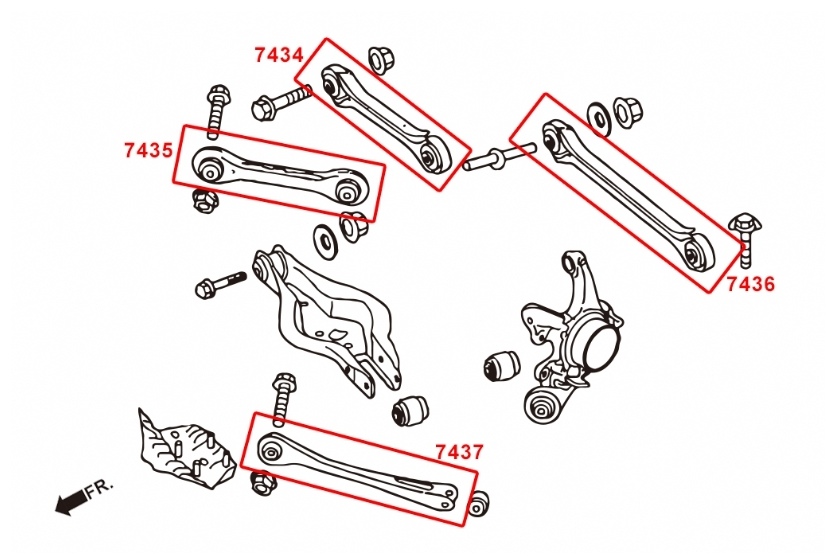 7434

7435

7436

7437

FR.