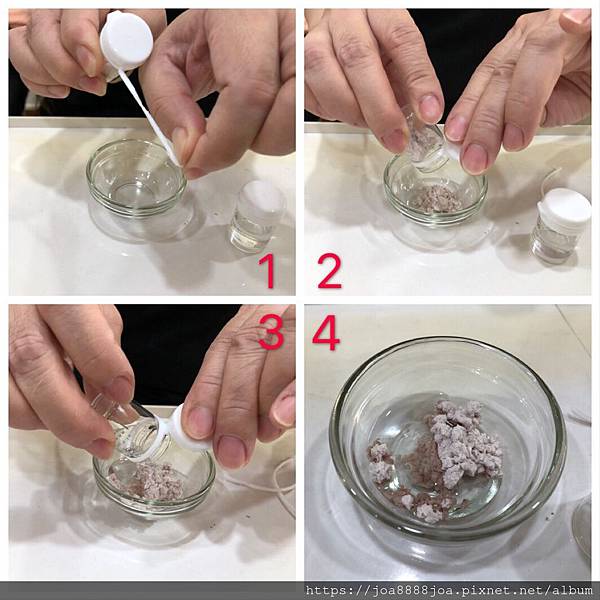 1
2
3
4
https://joa8888joa.pixnet.net/album