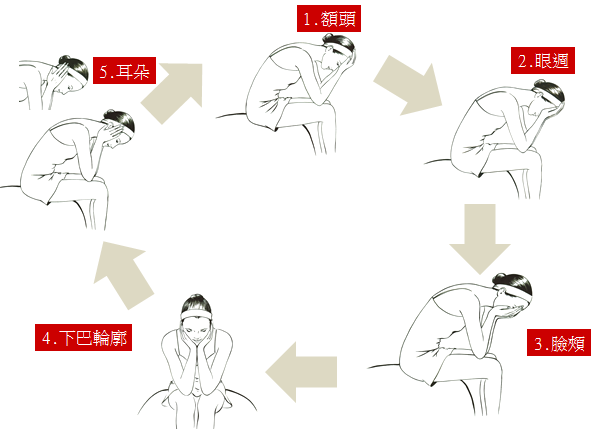 1.額頭

2.眼週

3.臉頰

4.下巴輪廓

5.耳朵