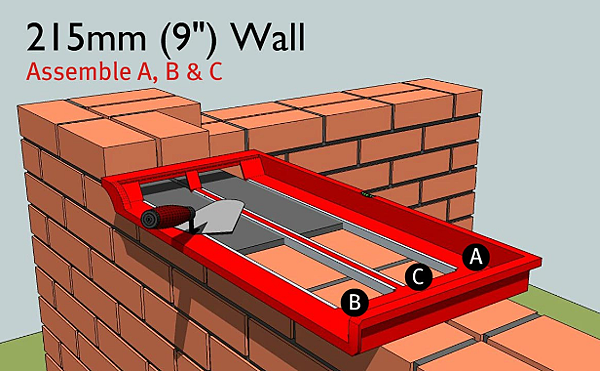 215mm (9") Wall
Assemble A, B & C

A
C
B