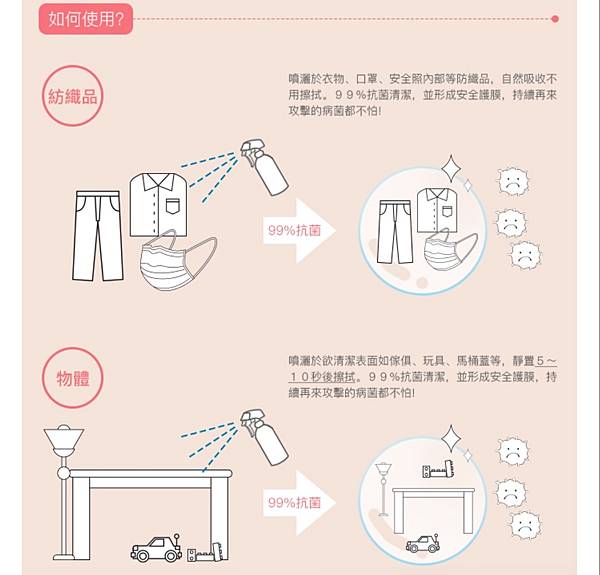 如何使用?

紡織品

噴灑於衣物、口罩、安全照內部等防織品，自然吸收不用擦拭。９９%抗菌清潔，並形成安全護膜，持續再來攻擊的病菌都不怕!

99%抗菌

物體

噴灑於欲清潔表面如傢俱、玩具、馬桶蓋等，靜置５～１０秒後擦拭。９９%抗菌清潔，並形成安全護膜，持續再來攻擊的病菌都不怕!

99%抗菌