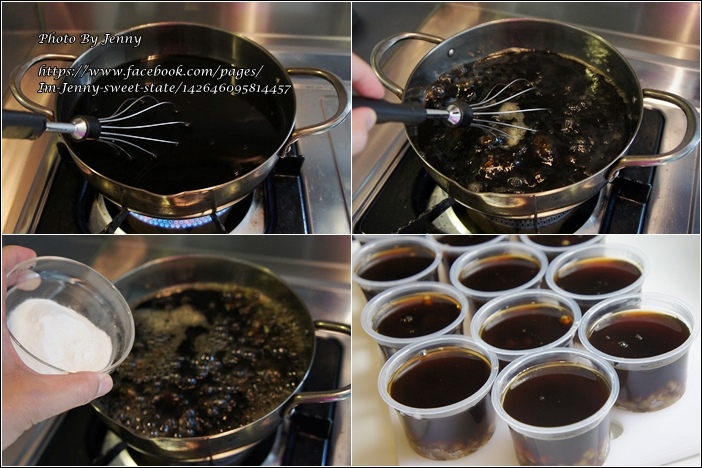 Photo By Jenny

https://www.facebook.com/pages/Im-Jenny-sweet-state/142646095814457