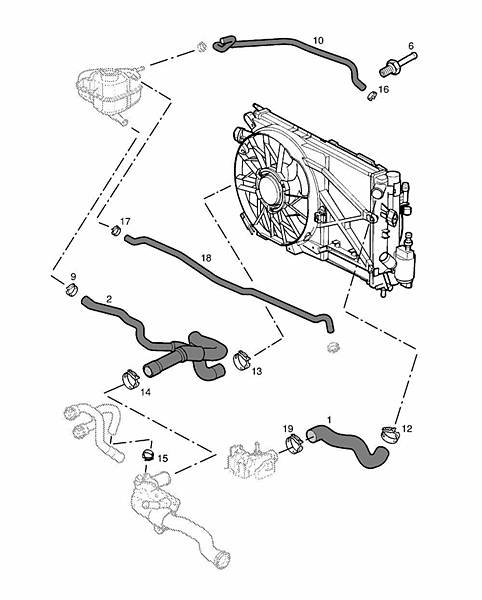 10
6
16
17
18
9
2
13
14
19
1
12
15