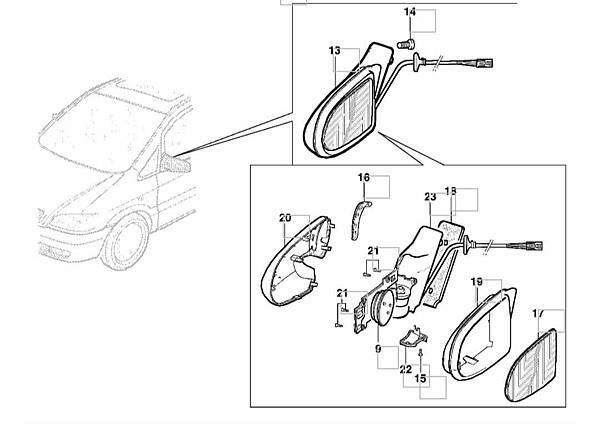 14
13
16
23
18
20
21
21
19
17
9
22
15