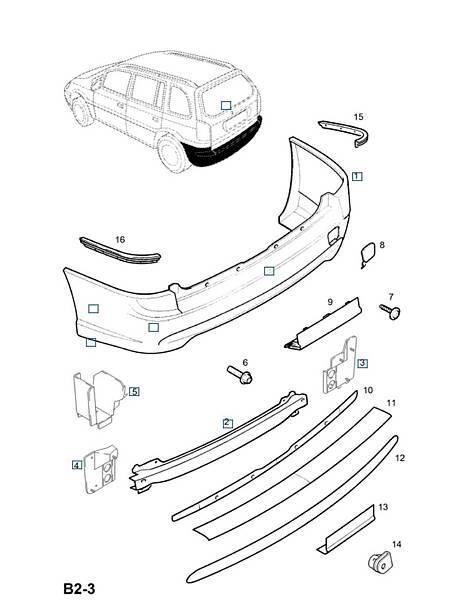 15
1
16
8
9
7
6
3
5
10
11
2
12
4
13
14
B2-3