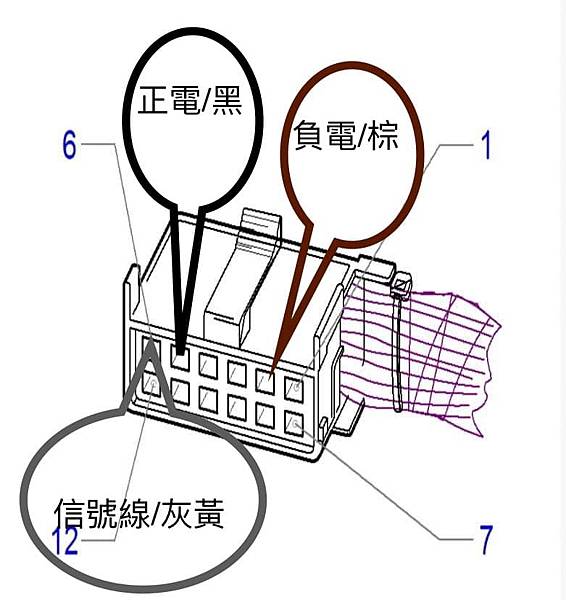 正電/黑

負電/棕

6

1

信號線/灰黃

12

7