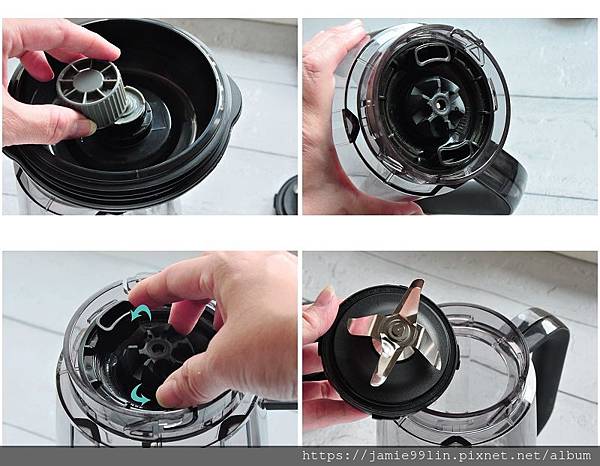 https://jamie99lin.pixnet.net/album