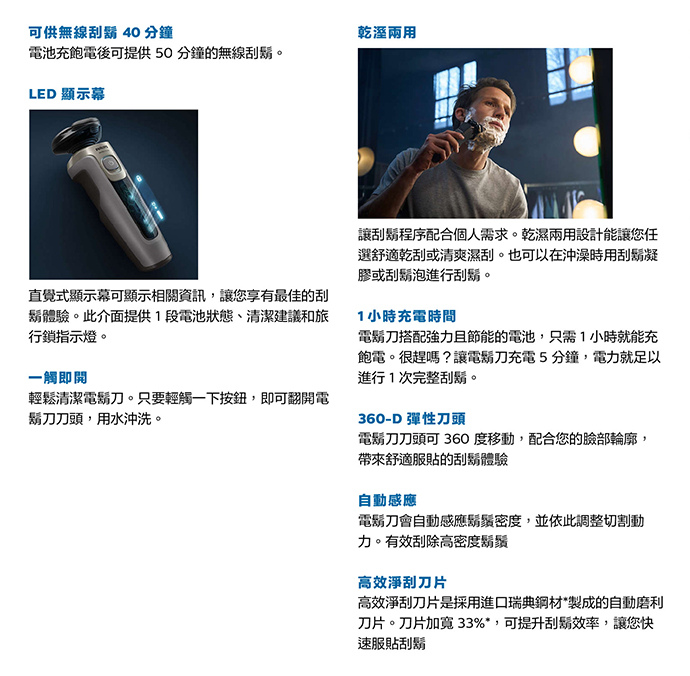 可供無線刮鬍 40 分鐘
電池充飽電後可提供 50 分鐘的無線刮鬍。

LED 顯示幕

直覺式顯示幕可顯示相關資訊，讓您享有最佳的刮鬍體驗。此介面提供 1 段電池狀態、清潔建議和旅行鎖指示燈。

一觸即開
輕鬆清潔電鬍刀。只要輕觸一下按鈕，即可翻開電鬍刀刀頭，用水沖洗。

乾溼兩用

讓刮鬍程序配合個人需求。乾濕兩用設計能讓您任選舒適乾刮或清爽濕刮。也可以在沖澡時用刮鬍凝膠或刮鬍泡進行刮鬍。

1 小時充電時間
電鬍刀搭配強力且節能的電池，只需 1 小時就能充飽電。很趕嗎？讓電鬍刀充電 5 分鐘，電力就足以進行 1 次完整刮鬍。

360-D 彈性刀頭
電鬍刀刀頭可 360 度移動，配合您的臉部輪廓，帶來舒適服貼的刮鬍體驗

自動感應
電鬍刀會自動感應鬍鬚密度，並依此調整切割動力。有效刮除高密度鬍鬚

高效淨刮刀片
高效淨刮刀片是採用進口瑞典鋼材*製成的自動磨利刀片。刀片加寬 33%*，可提升刮鬍效率，讓您快速服貼刮鬍