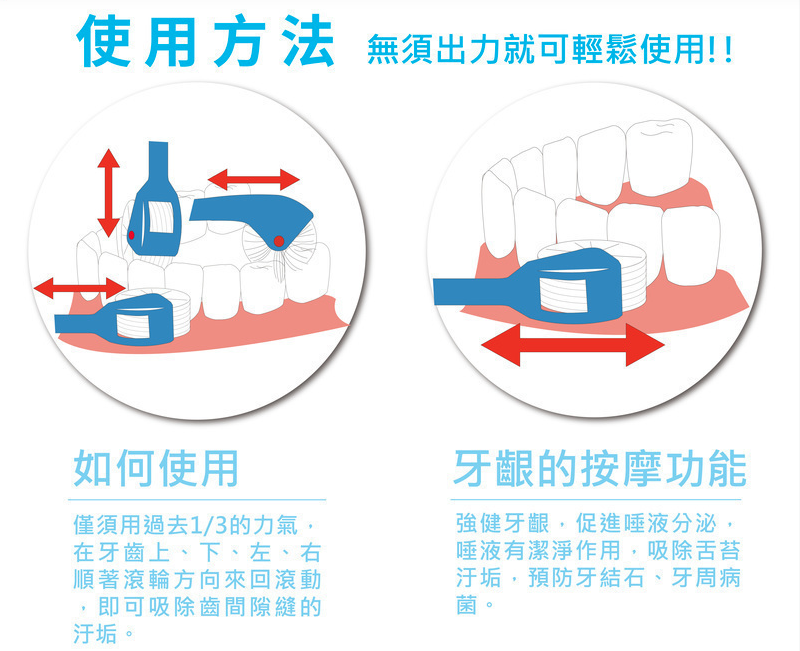 使用方法 無須出力就可輕鬆使用!!

如何使用

僅須用過去1/3的力氣，在牙齒上、下、左、右順著滾輪方向來回滾動，即可吸除齒間隙縫的汙垢。

牙齦的按摩功能

強健牙齦，促進唾液分泌，唾液有潔淨作用，吸除舌苔汙垢，預防牙結石、牙周病菌。