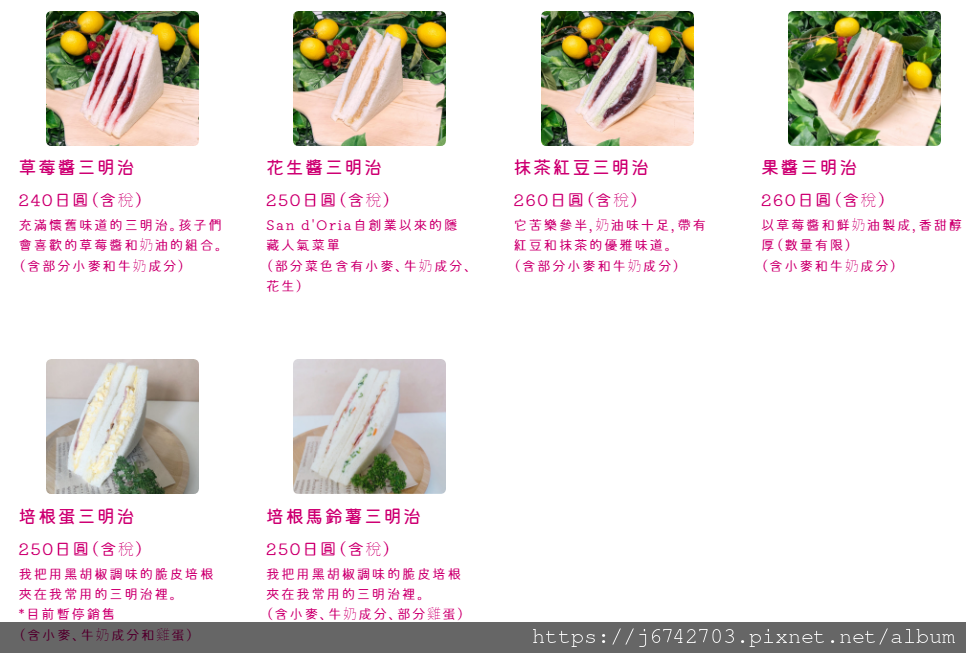 草莓醬三明治

240日圓(含稅)

充滿懷舊味道的三明治。孩子們會喜歡的草莓醬和奶油的組合。
(含部分小麥和牛奶成分)

花生醬三明治

250日圓(含稅)

San d'Oria自創業以來的隱藏人氣菜單
(部分菜色含有小麥、牛奶成分、花生)

抹茶紅豆三明治

260日圓(含稅)

它苦樂參半,奶油味十足,帶有紅豆和抹茶的優雅味道。
(含部分小麥和牛奶成分)

果醬三明治

260日圓(含稅)

以草莓醬和鮮奶油製成,香甜醇厚(數量有限)
(含小麥和牛奶成分)

培根蛋三明治

250日圓(含稅)

我把用黑胡椒調味的脆皮培根夾在我常用的三明治裡。
*目前暫停銷售
(含小麥、牛奶成分和雞蛋)

培根馬鈴薯三明治

250日圓(含稅)

我把用黑胡椒調味的脆皮培根夾在我常用的三明治裡。
(含小麥、牛奶成分、部分雞蛋)

https://j6742703.pixnet.net/album