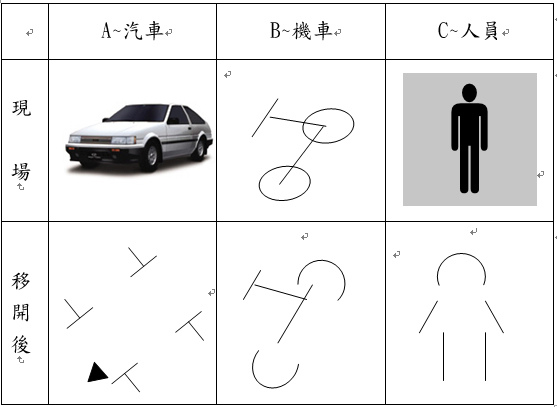 |  | A~汽車 | B~機車 | C~人員 |
|---|---|---|---|
| 現場 |  |  |  |
| 移開後 |  |  |  |