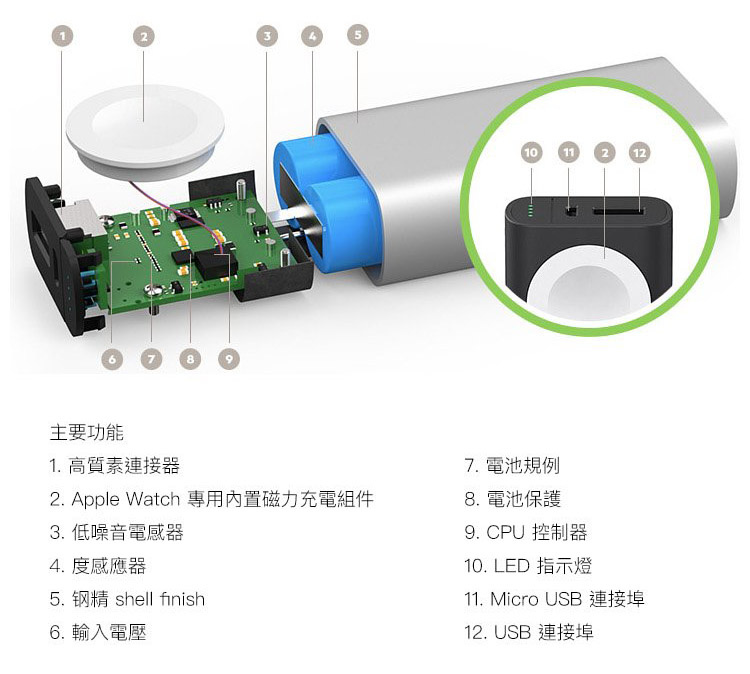 1 2 3 4 5

10 11 2 12

6 7 8 9

主要功能

1. 高質素連接器

2. Apple Watch 專用內置磁力充電組件

3. 低噪音電感器

4. 度感應器

5. 钢精 shell finish

6. 輸入電壓

7. 電池規例

8. 電池保護

9. CPU 控制器

10. LED 指示燈

11. Micro USB 連接埠

12. USB 連接埠