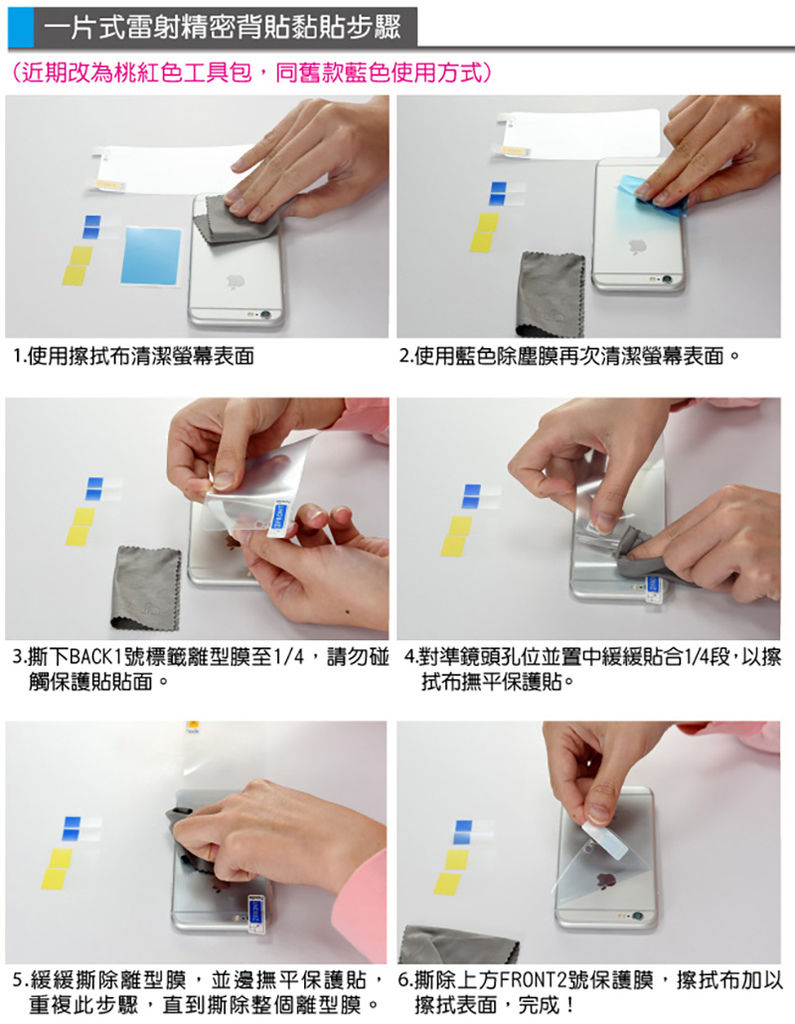 一片式雷射精密背貼黏貼步驟

(近期改為桃紅色工具包，同舊款藍色使用方式)

1.使用擦拭布清潔螢幕表面

2.使用藍色除塵膜再次清潔螢幕表面。

3.撕下BACK1號標籤離型膜至1/4，請勿碰觸保護貼貼面。

4.對準鏡頭孔位並置中緩緩貼合1/4段，以擦拭布撫平保護貼。

5.緩緩撕除離型膜，並邊撫平保護貼，重複此步驟，直到撕除整個離型膜。

6.撕除上方FRONT2號保護膜，擦拭布加以擦拭表面，完成！