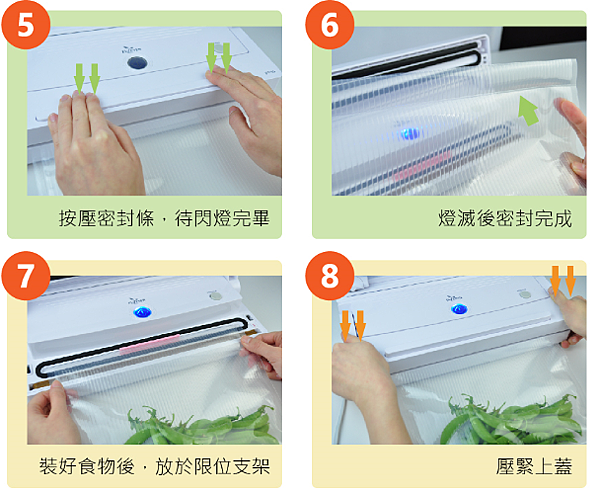 5

按壓密封條，待閃燈完畢

6

燈滅後密封完成

7

裝好食物後，放於限位支架

8

壓緊上蓋