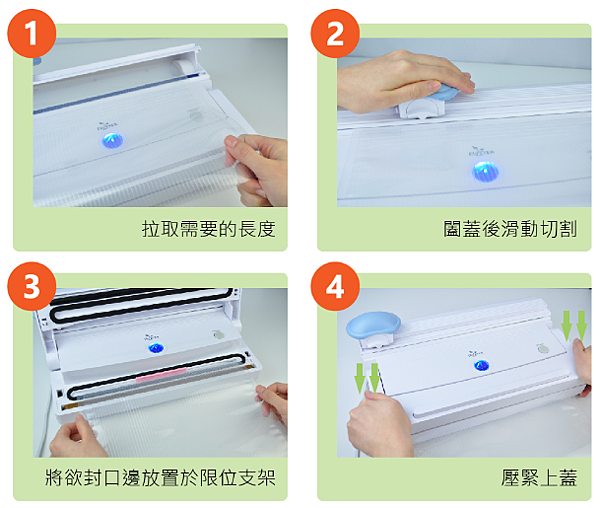 1

拉取需要的長度

2

闔蓋後滑動切割

3

將欲封口邊放置於限位支架

4

壓緊上蓋