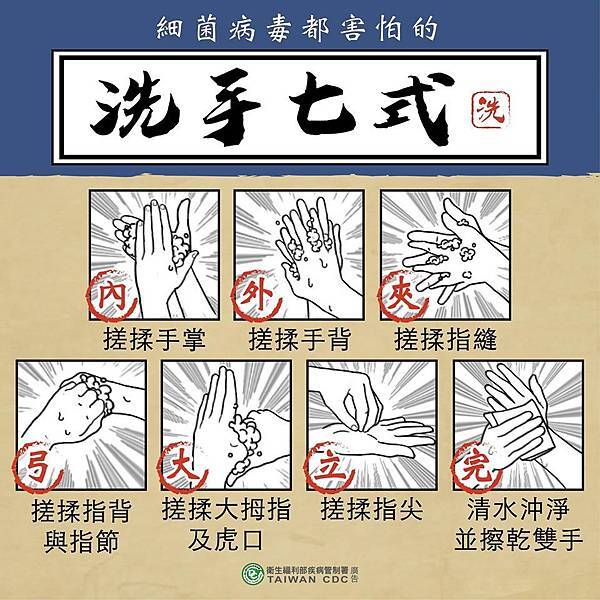 細菌病毒都害怕的

洗手七式

洗

內
搓揉手掌

外
搓揉手背

夾
搓揉指縫

弓
搓揉指背與指節

大
搓揉大拇指及虎口

立
搓揉指尖

完
清水沖淨並擦乾雙手

衛生福利部疾病管制署 廣告
TAIWAN CDC