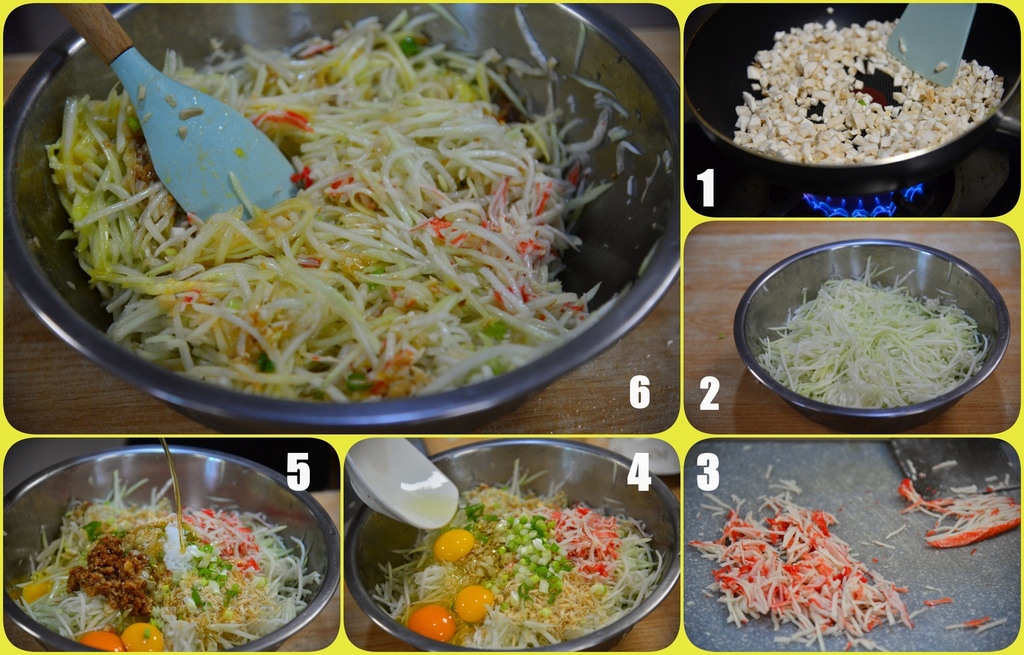 1
6
2
5
4
3