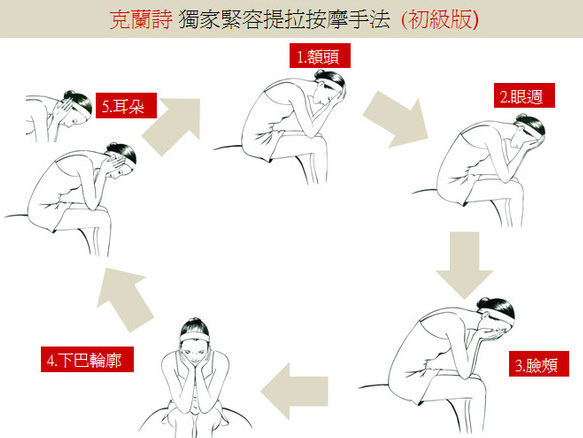 克蘭詩 獨家緊容提拉按摩手法 (初級版)

1.額頭

2.眼週

3.臉頰

4.下巴輪廓

5.耳朵