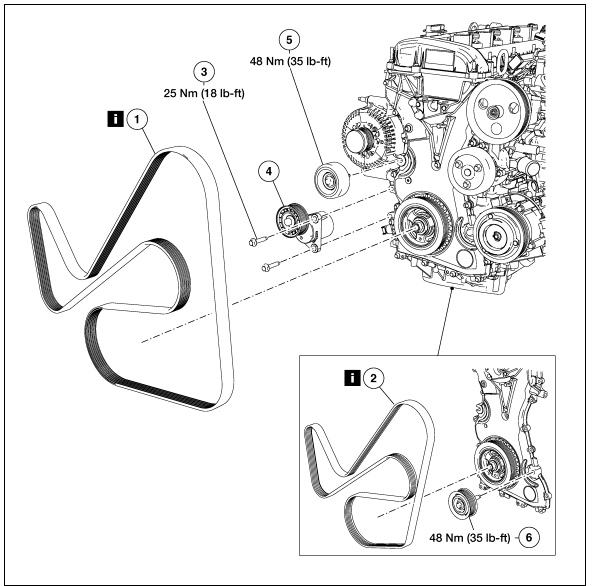 5
48 Nm (35 lb-ft)

3
25 Nm (18 lb-ft)

i 1

4

i 2

48 Nm (35 lb-ft) 6