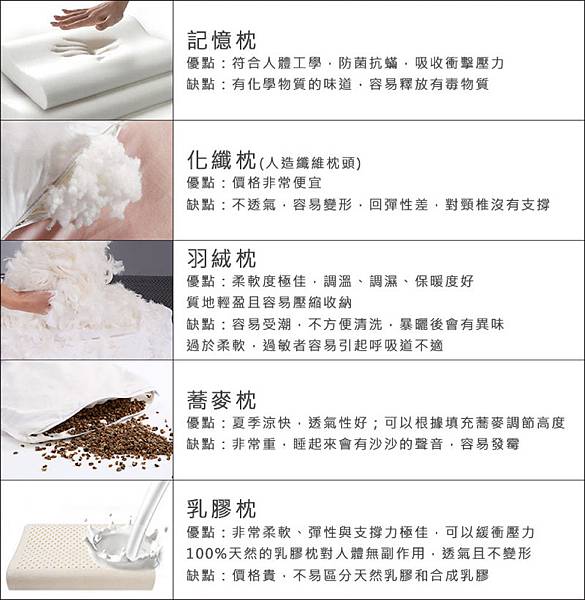 記憶枕
優點：符合人體工學，防菌抗蟎，吸收衝擊壓力
缺點：有化學物質的味道，容易釋放有毒物質

化纖枕(人造纖維枕頭)
優點：價格非常便宜
缺點：不透氣，容易變形，回彈性差，對頸椎沒有支撐

羽絨枕
優點：柔軟度極佳，調溫、調濕、保暖度好
質地輕盈且容易壓縮收納
缺點：容易受潮，不方便清洗，暴曬後會有異味
過於柔軟，過敏者容易引起呼吸道不適

蕎麥枕
優點：夏季涼快，透氣性好；可以根據填充蕎麥調節高度
缺點：非常重，睡起來會有沙沙的聲音，容易發霉

乳膠枕
優點：非常柔軟、彈性與支撐力極佳，可以緩衝壓力
100%天然的乳膠枕對人體無副作用，透氣且不變形
缺點：價格貴，不易區分天然乳膠和合成乳膠