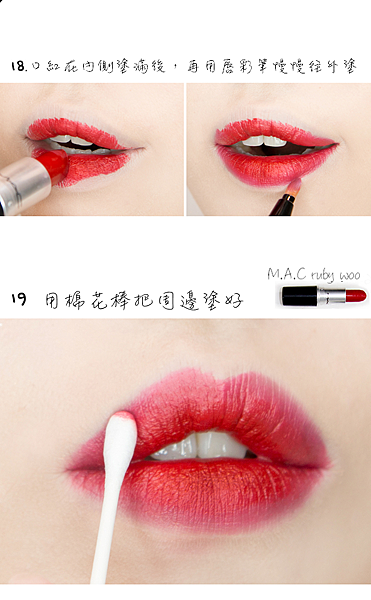 18.口紅在內側塗滿後，再用唇彩筆慢慢往外塗

M.A.C ruby woo

19 用棉花棒把周邊塗好