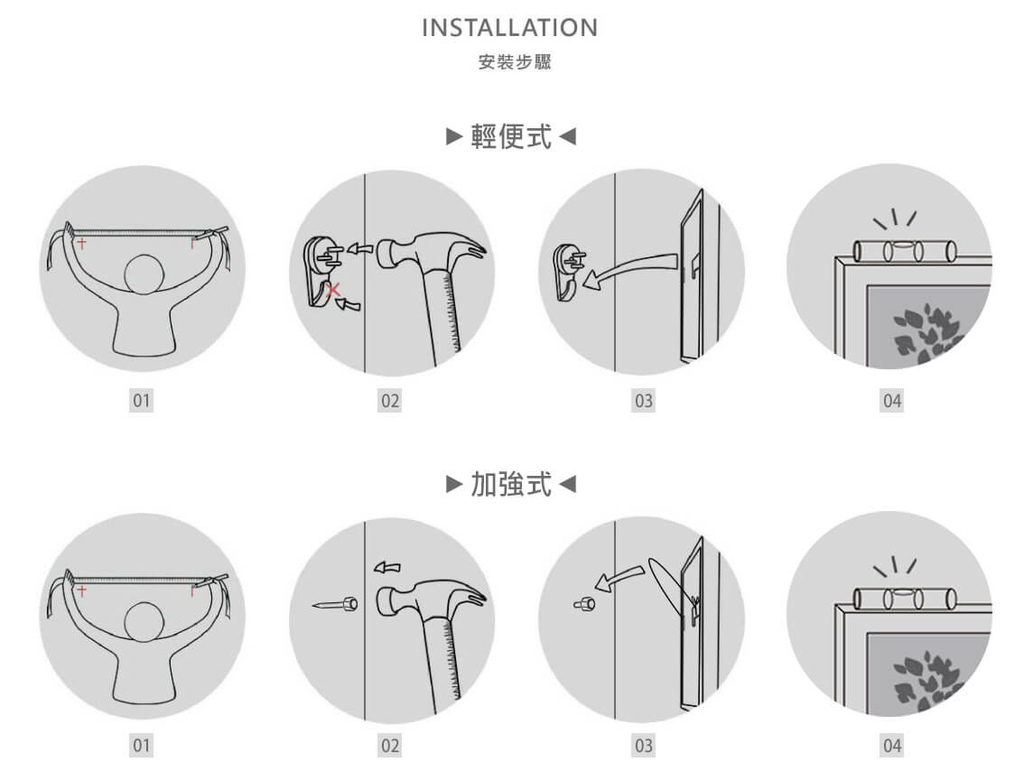 INSTALLATION
安裝步驟

▶ 輕便式 ◀

01

02

03

04

▶ 加強式 ◀

01

02

03

04