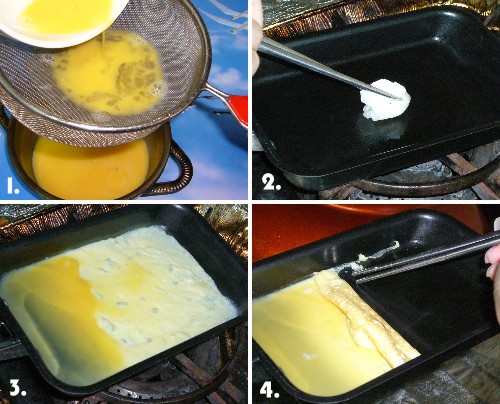 1.

2.

3.

4.